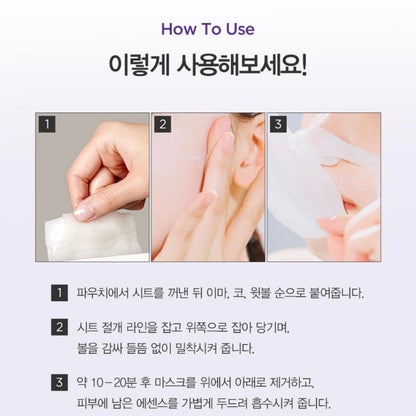 How To Use

이렇게 사용해보세요!

1

2

3

1 파우치에서 시트를 꺼낸 뒤 이마, 코, 윗볼 순으로 붙여줍니다.

2 시트 절개 라인을 잡고 위쪽으로 잡아 당기며, 볼을 감싸 들뜸 없이 밀착시켜 줍니다.

3 약 10-20분 후 마스크를 위에서 아래로 제거하고, 피부에 남은 에센스를 가볍게 두드려 흡수시켜 줍니다.